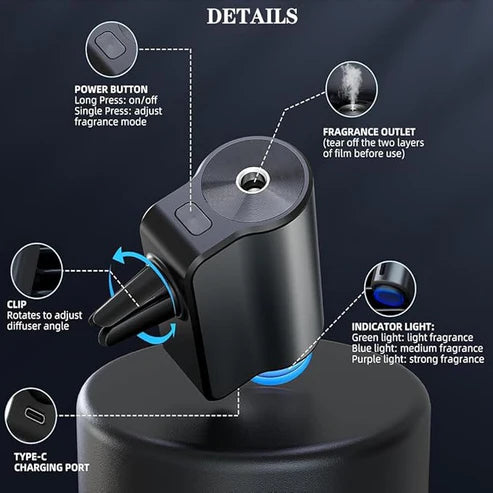 DETAILS

POWER BUTTON
Long Press: on/off
Single Press: adjust fragrance mode

FRAGRANCE OUTLET
(tear off the two layers of film before use)

CLIP
Rotates to adjust diffuser angle

INDICATOR LIGHT:
Green light: light fragrance
Blue light: medium fragrance
Purple light: strong fragrance

TYPE-C
CHARGING PORT